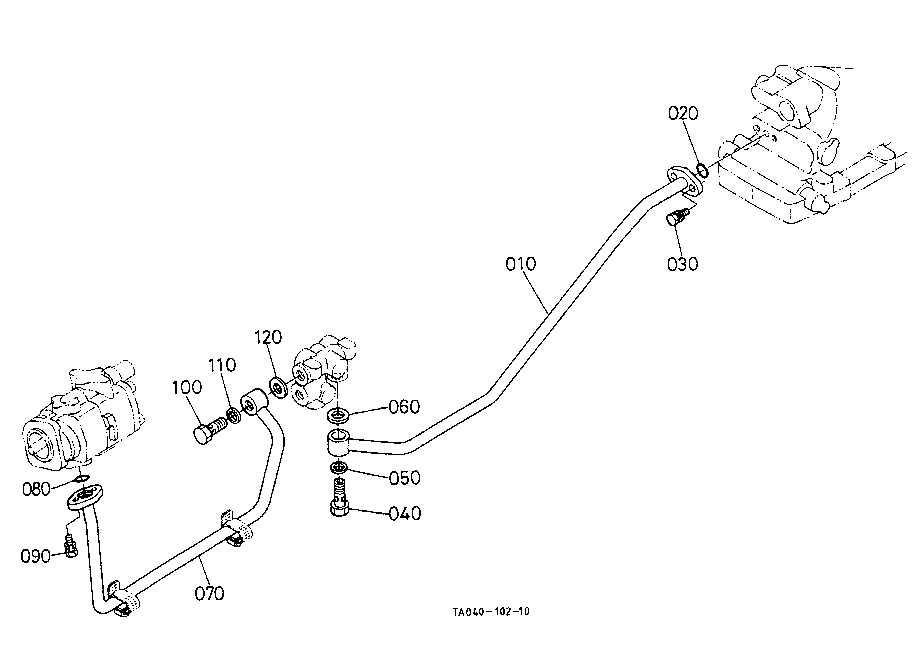 020
030
010
120
110
100
060
050
040
080
090
070
TA040-102-10